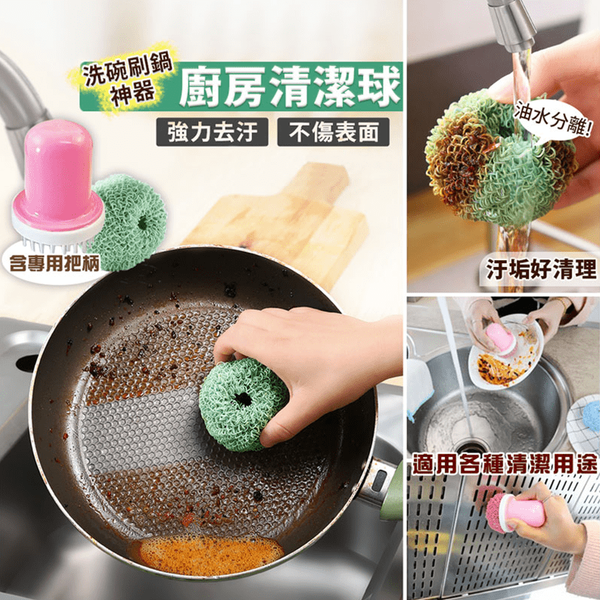 洗碗刷鍋神器
廚房清潔球
強力去汙
不傷表面
含專用把柄
油水分離!
汙垢好清理
適用各種清潔用途