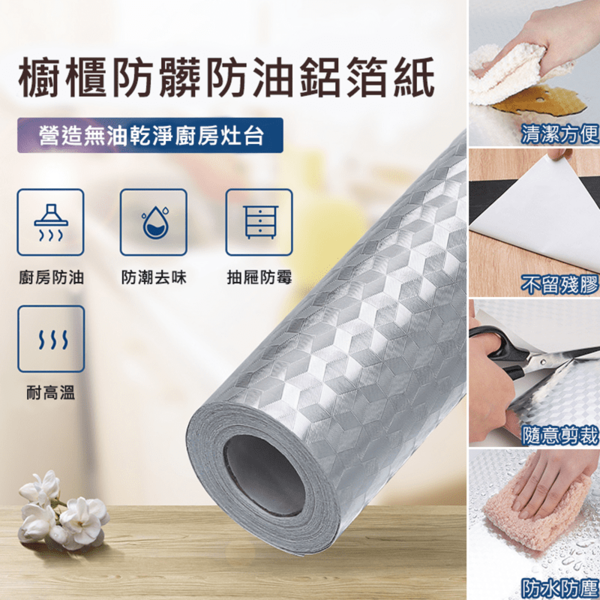 櫥櫃防髒防油鋁箔紙

營造無油乾淨廚房灶台

廚房防油

防潮去味

抽屜防霉

耐高溫

清潔方便

不留殘膠

隨意剪裁

防水防塵