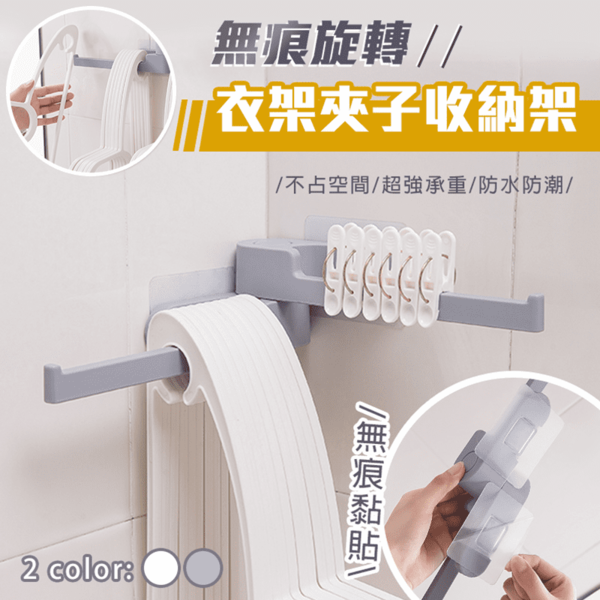 無痕旋轉//

衣架夾子收納架

/不占空間/超強承重/防水防潮/

無痕黏貼

2 color: